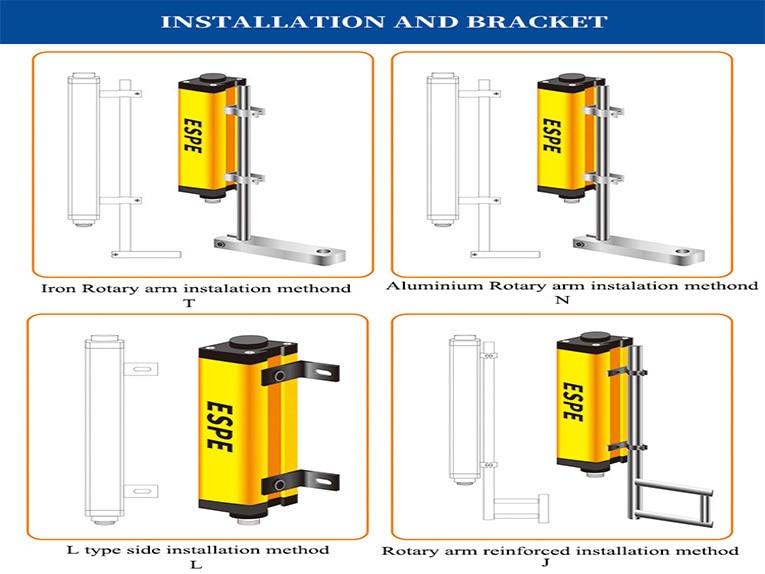 INSTALLATION AND BRACKET

ESPE

Iron Rotary arm instalation methond
T

ESPE

Aluminium Rotary arm instalation methond
N

ESPE

L type side installation method
L

ESPE

Rotary arm reinforced installation method
J